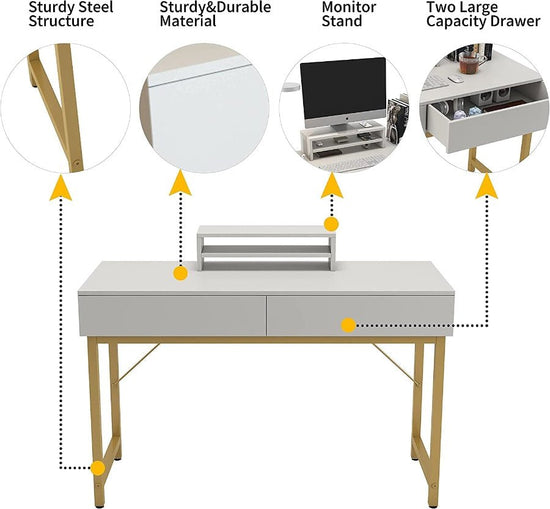 Sturdy Steel Structure

Sturdy&Durable Material

Monitor Stand

Two Large Capacity Drawer